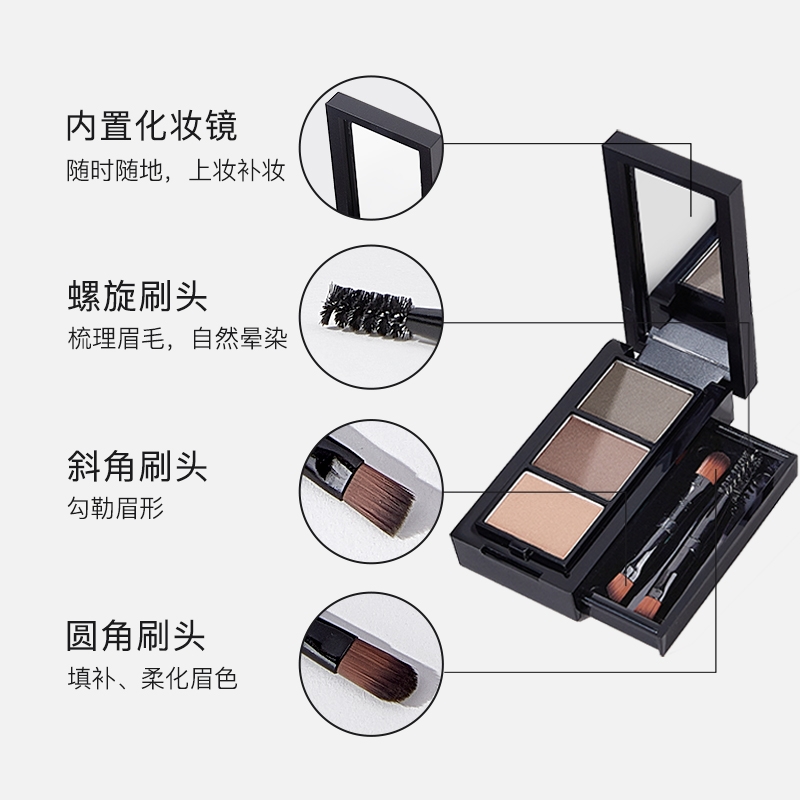 内置化妆镜
随时随地，上妆补妆

螺旋刷头
梳理眉毛，自然晕染

斜角刷头
勾勒眉形

圆角刷头
填补、柔化眉色